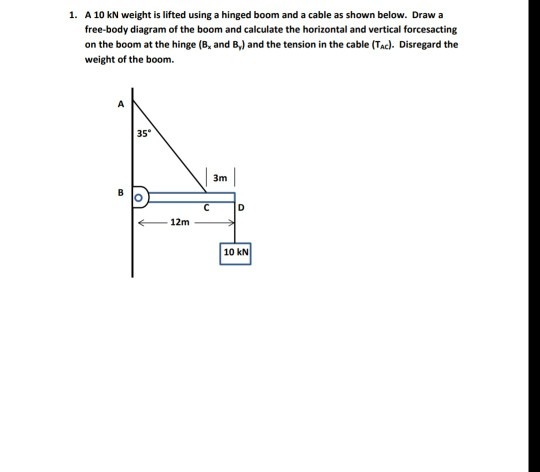 1. A 10 kN weight is lifted using a hinged boom and a cable as shown below. Draw a free-body diagram of the boom and calculate the horizontal and vertical forcesacting on the boom at the hinge ($B_x$ and $B_y$) and the tension in the cable ($T_{AC}$). Disregard the weight of the boom.

A
35°
3m
B
C
D
12m
10 kN