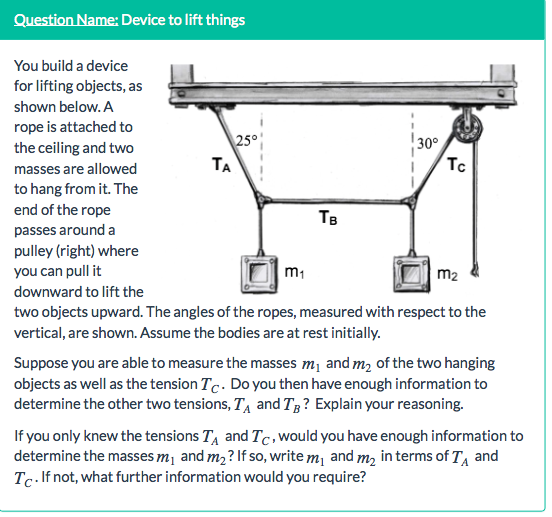 Question Name: Device to lift things

You build a device for lifting objects, as shown below. A rope is attached to the ceiling and two masses are allowed to hang from it. The end of the rope passes around a pulley (right) where you can pull it downward to lift the two objects upward. The angles of the ropes, measured with respect to the vertical, are shown. Assume the bodies are at rest initially.

25°
30°
$T_A$
$T_C$
$T_B$
$m_1$
$m_2$

Suppose you are able to measure the masses $m_1$ and $m_2$ of the two hanging objects as well as the tension $T_C$. Do you then have enough information to determine the other two tensions, $T_A$ and $T_B$? Explain your reasoning.

If you only knew the tensions $T_A$ and $T_C$, would you have enough information to determine the masses $m_1$ and $m_2$? If so, write $m_1$ and $m_2$ in terms of $T_A$ and $T_C$. If not, what further information would you require?