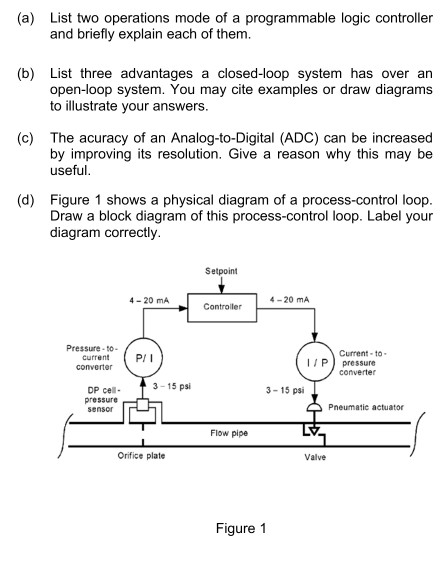 (a) List two operations mode of a programmable logic controller and briefly explain each of them.

(b) List three advantages a closed-loop system has over an open-loop system. You may cite examples or draw diagrams to illustrate your answers.

(c) The acuracy of an Analog-to-Digital (ADC) can be increased by improving its resolution. Give a reason why this may be useful.

(d) Figure 1 shows a physical diagram of a process-control loop. Draw a block diagram of this process-control loop. Label your diagram correctly.

Setpoint

4 – 20 mA

Controller

4 – 20 mA

Pressure - to - current converter

P/ I

I / P

Current - to - pressure converter

DP cell - pressure sensor

3 – 15 psi

3 – 15 psi

Pneumatic actuator

Flow pipe

Orifice plate

Valve

Figure 1