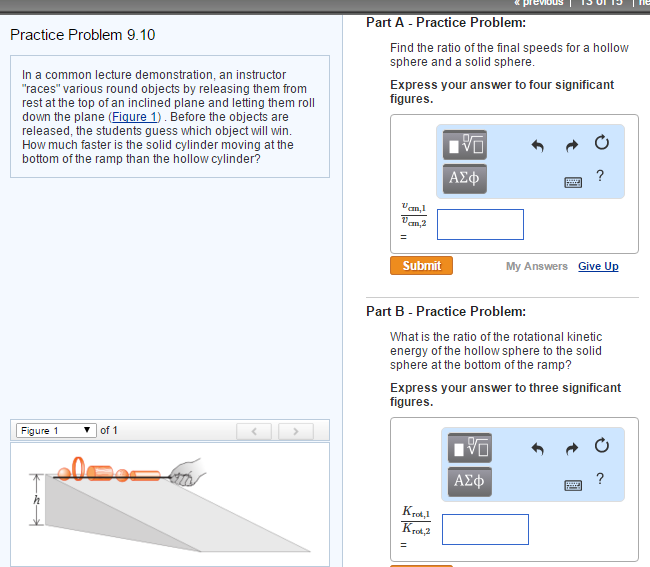 « previous | 13 of 15 | ne

Practice Problem 9.10

In a common lecture demonstration, an instructor "races" various round objects by releasing them from rest at the top of an inclined plane and letting them roll down the plane (Figure 1) . Before the objects are released, the students guess which object will win. How much faster is the solid cylinder moving at the bottom of the ramp than the hollow cylinder?

Figure 1 of 1

$h$

Part A - Practice Problem:

Find the ratio of the final speeds for a hollow sphere and a solid sphere.

Express your answer to four significant figures.

ΑΣφ ?

$\frac{v_{cm,1}}{v_{cm,2}}$ =

Submit My Answers Give Up

Part B - Practice Problem:

What is the ratio of the rotational kinetic energy of the hollow sphere to the solid sphere at the bottom of the ramp?

Express your answer to three significant figures.

ΑΣφ ?

$\frac{K_{rot,1}}{K_{rot,2}}$ =