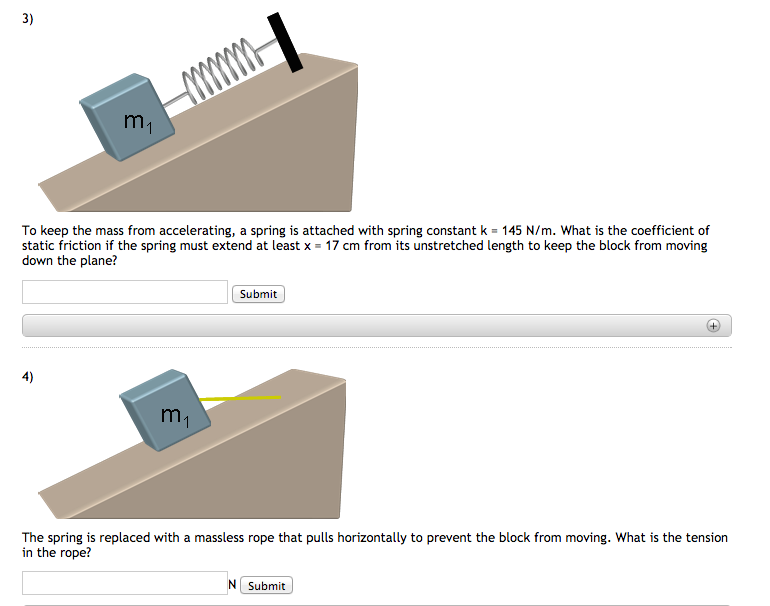 3)

$m_1$

To keep the mass from accelerating, a spring is attached with spring constant k = 145 N/m. What is the coefficient of static friction if the spring must extend at least x = 17 cm from its unstretched length to keep the block from moving down the plane?

Submit

4)

$m_1$

The spring is replaced with a massless rope that pulls horizontally to prevent the block from moving. What is the tension in the rope?

N Submit