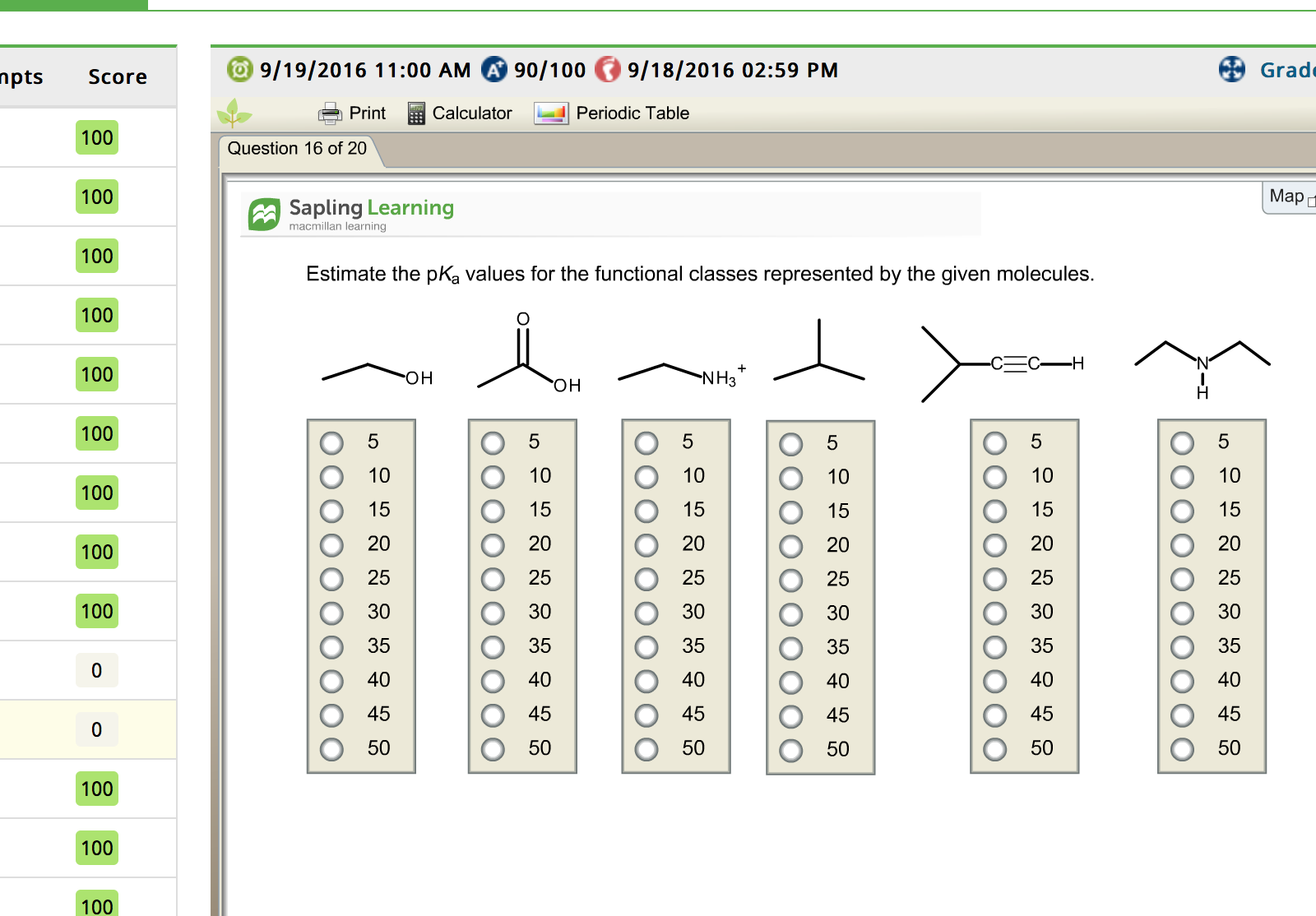 npts Score

100
100
100
100
100
100
100
100
100
0
0
100
100
100

9/19/2016 11:00 AM 90/100 9/18/2016 02:59 PM Grade

Print Calculator Periodic Table

Question 16 of 20

Map

Sapling Learning
macmillan learning

Estimate the p$K_a$ values for the functional classes represented by the given molecules.

OH
O
OH
$NH_3^+$
C≡C—H
N
H

5
10
15
20
25
30
35
40
45
50

5
10
15
20
25
30
35
40
45
50

5
10
15
20
25
30
35
40
45
50

5
10
15
20
25
30
35
40
45
50

5
10
15
20
25
30
35
40
45
50

5
10
15
20
25
30
35
40
45
50