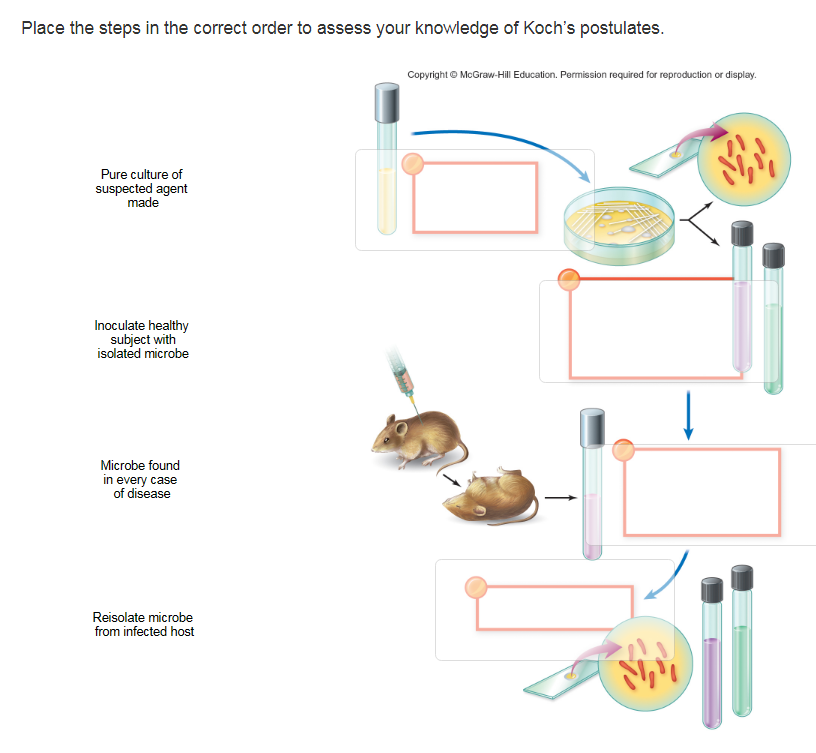 Place the steps in the correct order to assess your knowledge of Koch's postulates.

Copyright © McGraw-Hill Education. Permission required for reproduction or display.

Pure culture of suspected agent made

Inoculate healthy subject with isolated microbe

Microbe found in every case of disease

Reisolate microbe from infected host