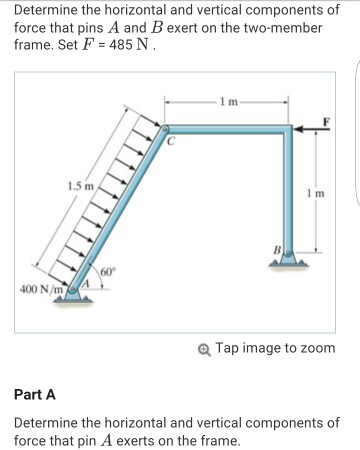 Determine the horizontal and vertical components of force that pins $A$ and $B$ exert on the two-member frame. Set $F$ = 485 N .

1 m
F
C
1.5 m
1 m
B
60°
400 N/m
A

Tap image to zoom

Part A

Determine the horizontal and vertical components of force that pin $A$ exerts on the frame.