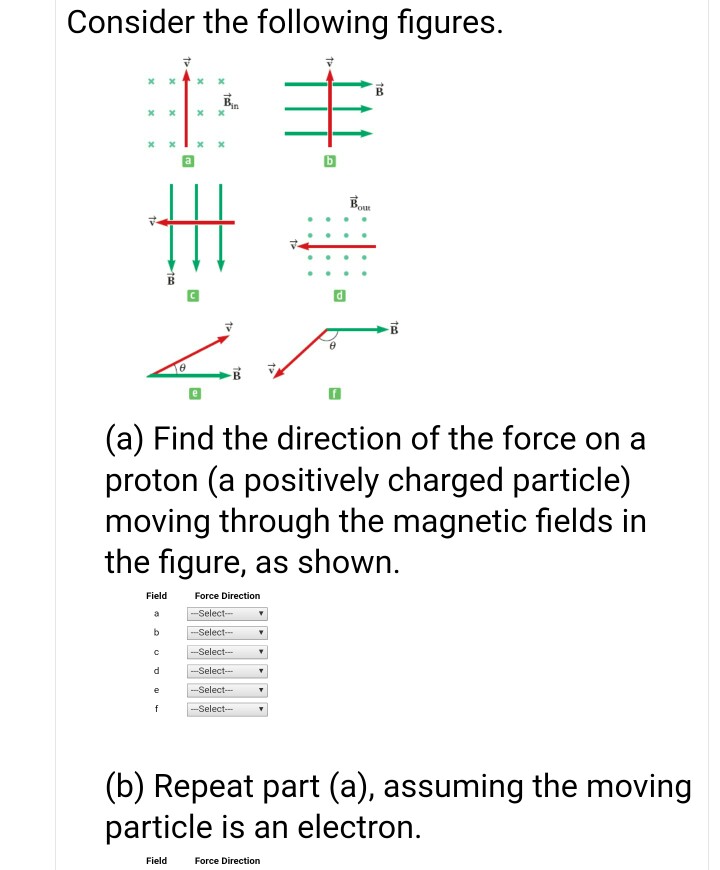 Consider the following figures.

$\vec{v}$ $\vec{B}_{in}$ a

$\vec{v}$ $\vec{B}$ b

$\vec{v}$ $\vec{B}$ c

$\vec{B}_{out}$ $\vec{v}$ d

$\vec{v}$ $\theta$ $\vec{B}$ e

$\vec{v}$ $\theta$ $\vec{B}$ f

(a) Find the direction of the force on a proton (a positively charged particle) moving through the magnetic fields in the figure, as shown.

| Field | Force Direction |
|---|---|
| a | ---Select--- |
| b | ---Select--- |
| c | ---Select--- |
| d | ---Select--- |
| e | ---Select--- |
| f | ---Select--- |

(b) Repeat part (a), assuming the moving particle is an electron.

Field Force Direction