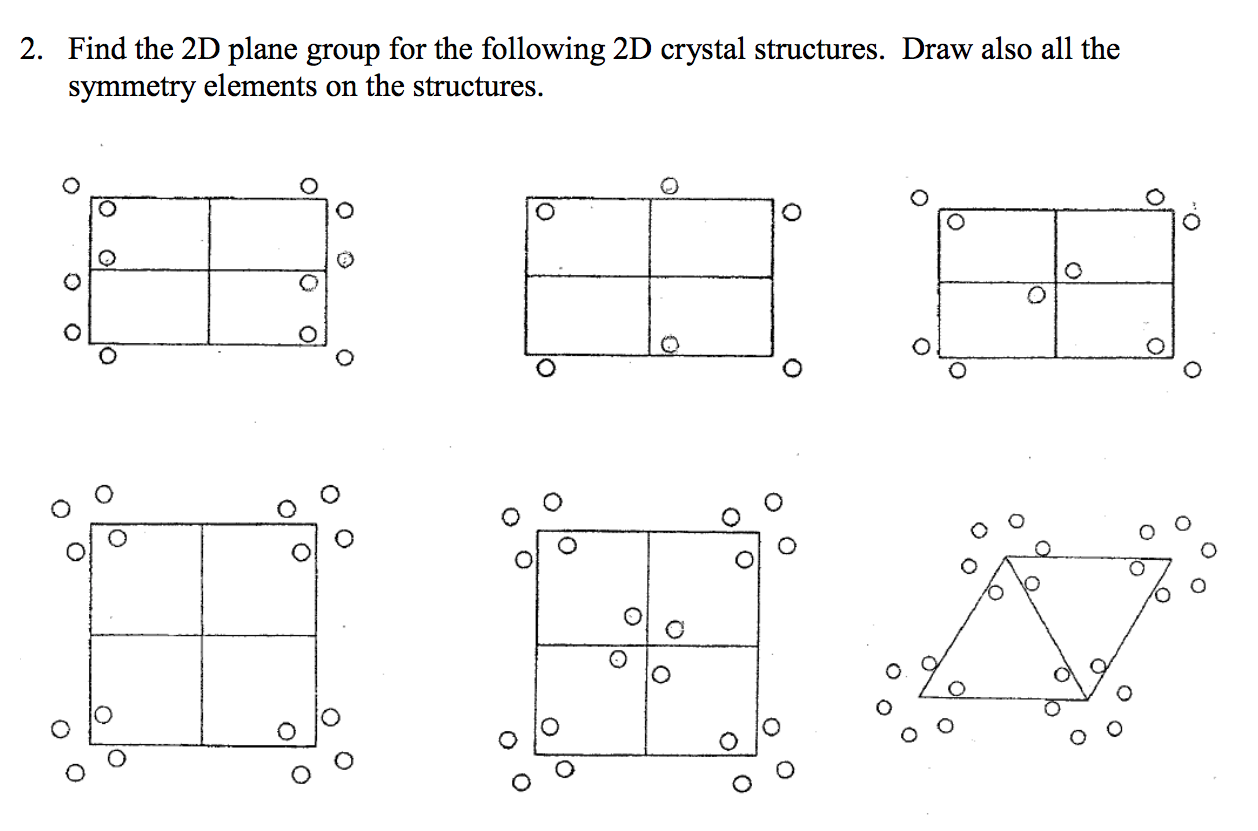 2. Find the 2D plane group for the following 2D crystal structures. Draw also all the symmetry elements on the structures.