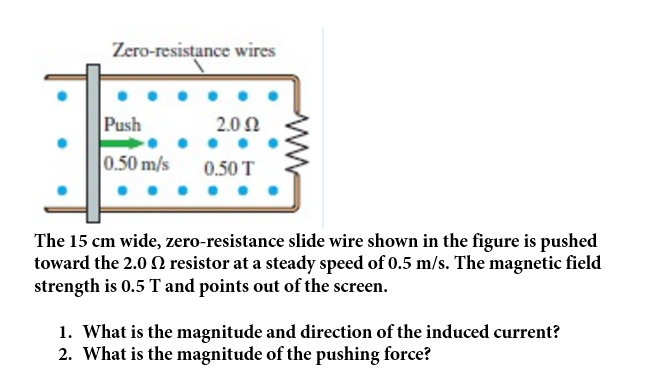 Zero-resistance wires

Push

2.0 Ω

0.50 m/s

0.50 T

The 15 cm wide, zero-resistance slide wire shown in the figure is pushed toward the 2.0 Ω resistor at a steady speed of 0.5 m/s. The magnetic field strength is 0.5 T and points out of the screen.

1. What is the magnitude and direction of the induced current?
2. What is the magnitude of the pushing force?