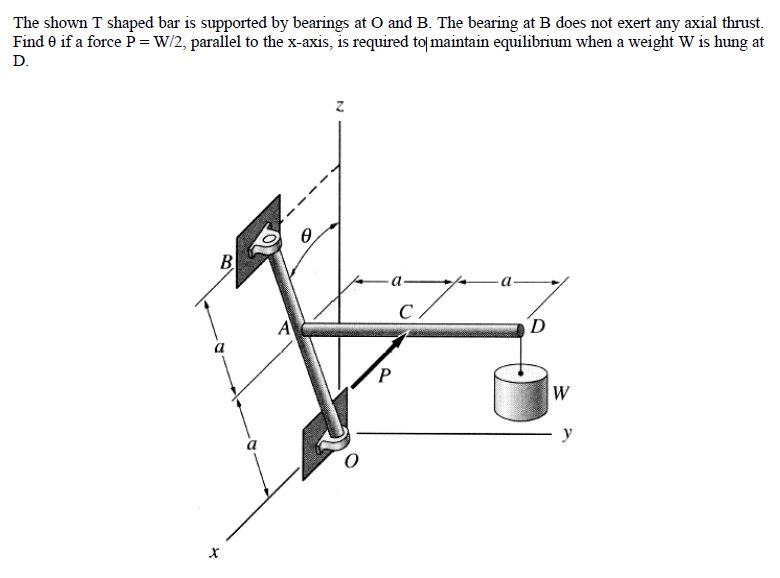 The shown T shaped bar is supported by bearings at O and B. The bearing at B does not exert any axial thrust. Find θ if a force P = W/2, parallel to the x-axis, is required to maintain equilibrium when a weight W is hung at D.

z
θ
B
a
a
C
A
D
a
P
W
a
y
O
x