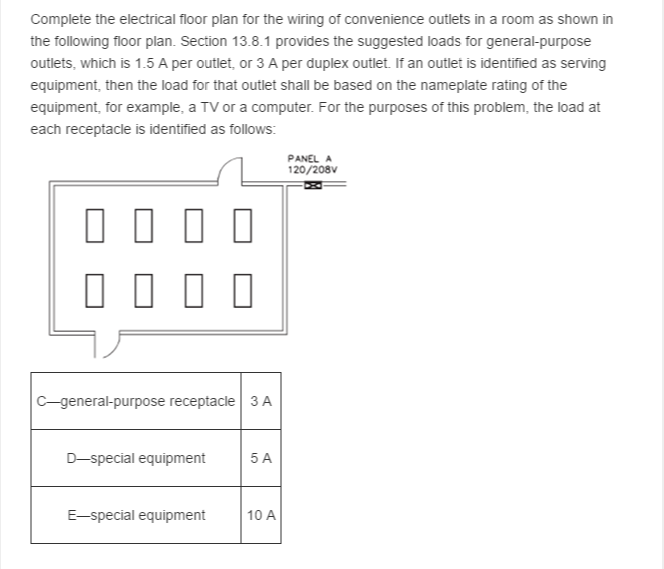 Complete the electrical floor plan for the wiring of convenience outlets in a room as shown in the following floor plan. Section 13.8.1 provides the suggested loads for general-purpose outlets, which is 1.5 A per outlet, or 3 A per duplex outlet. If an outlet is identified as serving equipment, then the load for that outlet shall be based on the nameplate rating of the equipment, for example, a TV or a computer. For the purposes of this problem, the load at each receptacle is identified as follows:

PANEL A
120/208V

| C—general-purpose receptacle | 3 A |
|---|---|
| D—special equipment | 5 A |
| E—special equipment | 10 A |