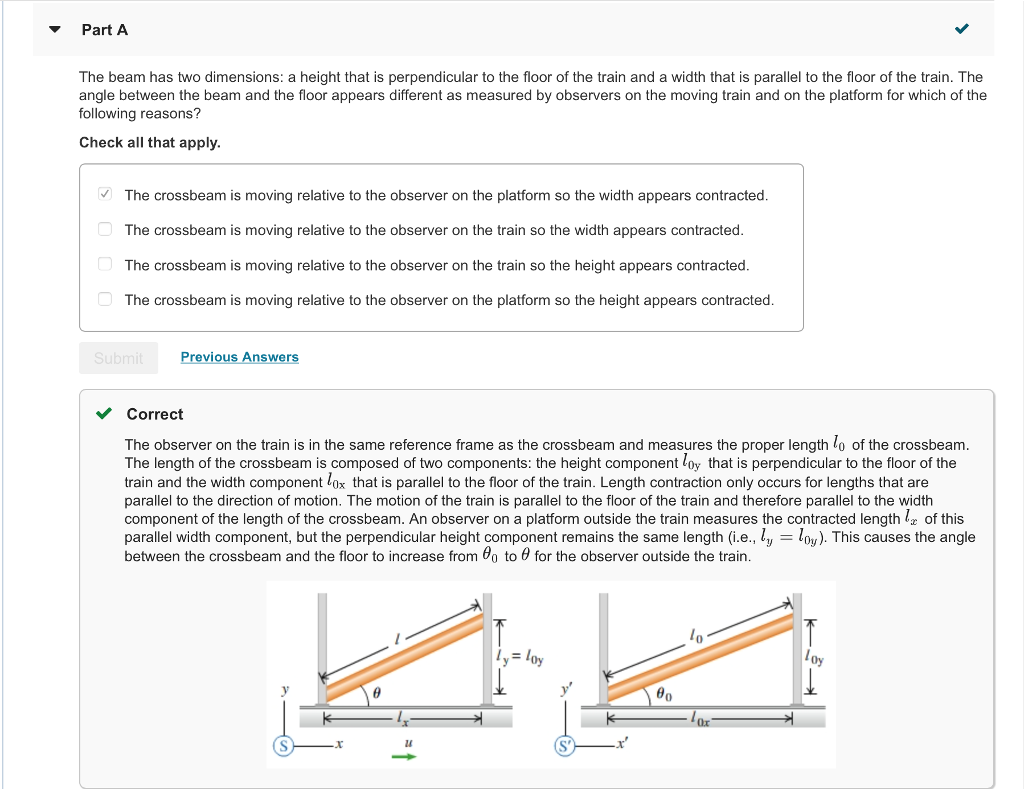 Part A

The beam has two dimensions: a height that is perpendicular to the floor of the train and a width that is parallel to the floor of the train. The angle between the beam and the floor appears different as measured by observers on the moving train and on the platform for which of the following reasons?

Check all that apply.

The crossbeam is moving relative to the observer on the platform so the width appears contracted.

The crossbeam is moving relative to the observer on the train so the width appears contracted.

The crossbeam is moving relative to the observer on the train so the height appears contracted.

The crossbeam is moving relative to the observer on the platform so the height appears contracted.

Submit Previous Answers

Correct

The observer on the train is in the same reference frame as the crossbeam and measures the proper length $l_0$ of the crossbeam. The length of the crossbeam is composed of two components: the height component $l_{0y}$ that is perpendicular to the floor of the train and the width component $l_{0x}$ that is parallel to the floor of the train. Length contraction only occurs for lengths that are parallel to the direction of motion. The motion of the train is parallel to the floor of the train and therefore parallel to the width component of the length of the crossbeam. An observer on a platform outside the train measures the contracted length $l_x$ of this parallel width component, but the perpendicular height component remains the same length (i.e., $l_y = l_{0y}$). This causes the angle between the crossbeam and the floor to increase from $\theta_0$ to $\theta$ for the observer outside the train.

$l$ $l_y = l_{0y}$ $y$ $\theta$ $l_x$ S $x$ $u$

$l_0$ $l_{0y}$ $y'$ $\theta_0$ $l_{0x}$ S' $x'$