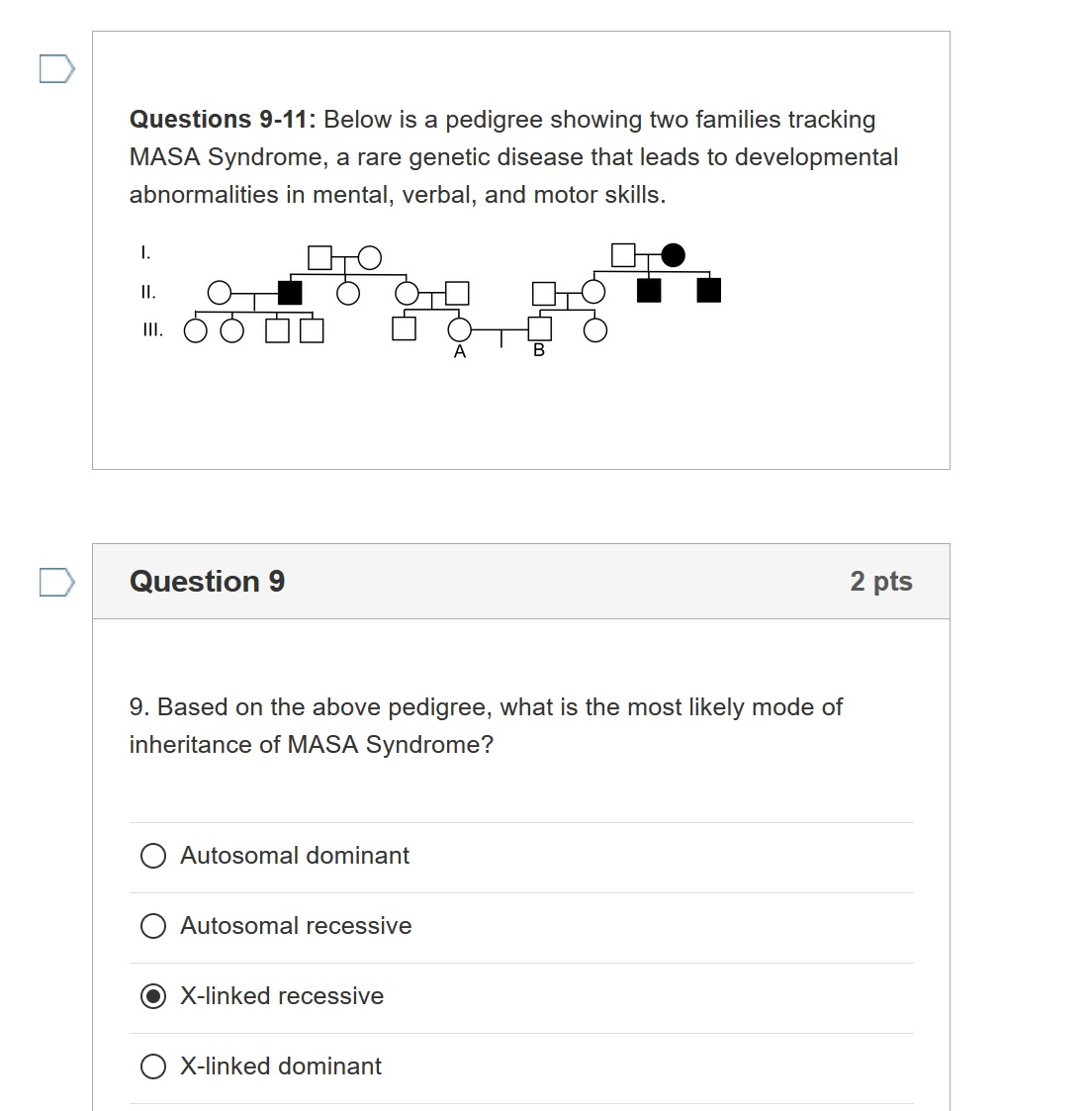 **Questions 9-11:** Below is a pedigree showing two families tracking MASA Syndrome, a rare genetic disease that leads to developmental abnormalities in mental, verbal, and motor skills.

I.

II.

III.

A

B

**Question 9**

**2 pts**

9. Based on the above pedigree, what is the most likely mode of inheritance of MASA Syndrome?

Autosomal dominant

Autosomal recessive

X-linked recessive

X-linked dominant