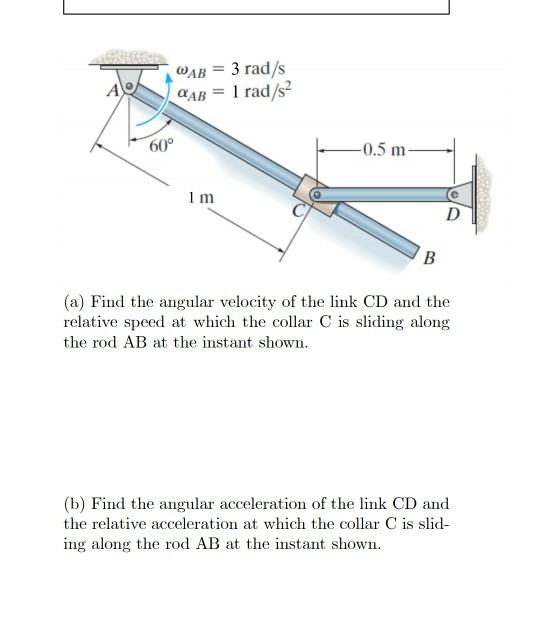 $\omega_{AB} = 3$ rad/s
$\alpha_{AB} = 1$ rad/s$^2$

A

60°

0.5 m

1 m

C

D

B

(a) Find the angular velocity of the link CD and the relative speed at which the collar C is sliding along the rod AB at the instant shown.

(b) Find the angular acceleration of the link CD and the relative acceleration at which the collar C is sliding along the rod AB at the instant shown.