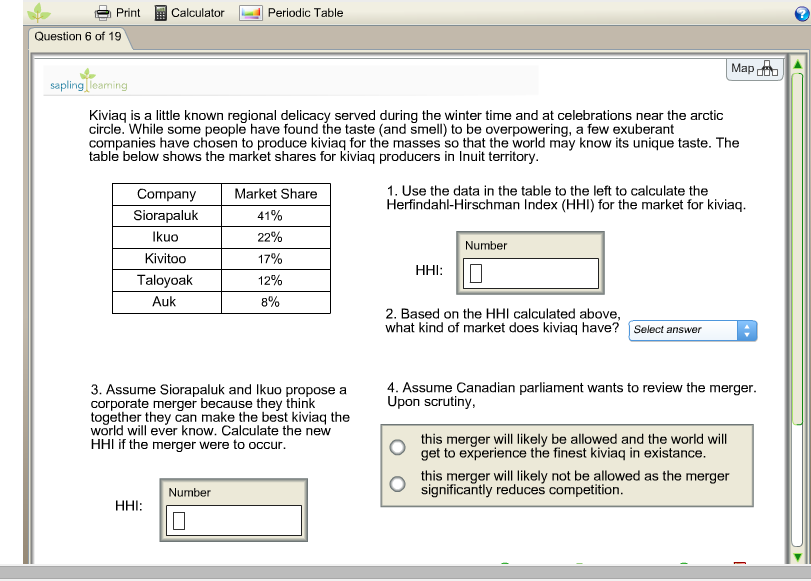 Print Calculator Periodic Table

Question 6 of 19

Map

sapling learning

Kiviaq is a little known regional delicacy served during the winter time and at celebrations near the arctic circle. While some people have found the taste (and smell) to be overpowering, a few exuberant companies have chosen to produce kiviaq for the masses so that the world may know its unique taste. The table below shows the market shares for kiviaq producers in Inuit territory.

| Company | Market Share |
|---|---|
| Siorapaluk | 41% |
| Ikuo | 22% |
| Kivitoo | 17% |
| Taloyoak | 12% |
| Auk | 8% |

1. Use the data in the table to the left to calculate the Herfindahl-Hirschman Index (HHI) for the market for kiviaq.

Number

HHI:

2. Based on the HHI calculated above, what kind of market does kiviaq have? Select answer

3. Assume Siorapaluk and Ikuo propose a corporate merger because they think together they can make the best kiviaq the world will ever know. Calculate the new HHI if the merger were to occur.

Number

HHI:

4. Assume Canadian parliament wants to review the merger. Upon scrutiny,

this merger will likely be allowed and the world will get to experience the finest kiviaq in existance.

this merger will likely not be allowed as the merger significantly reduces competition.