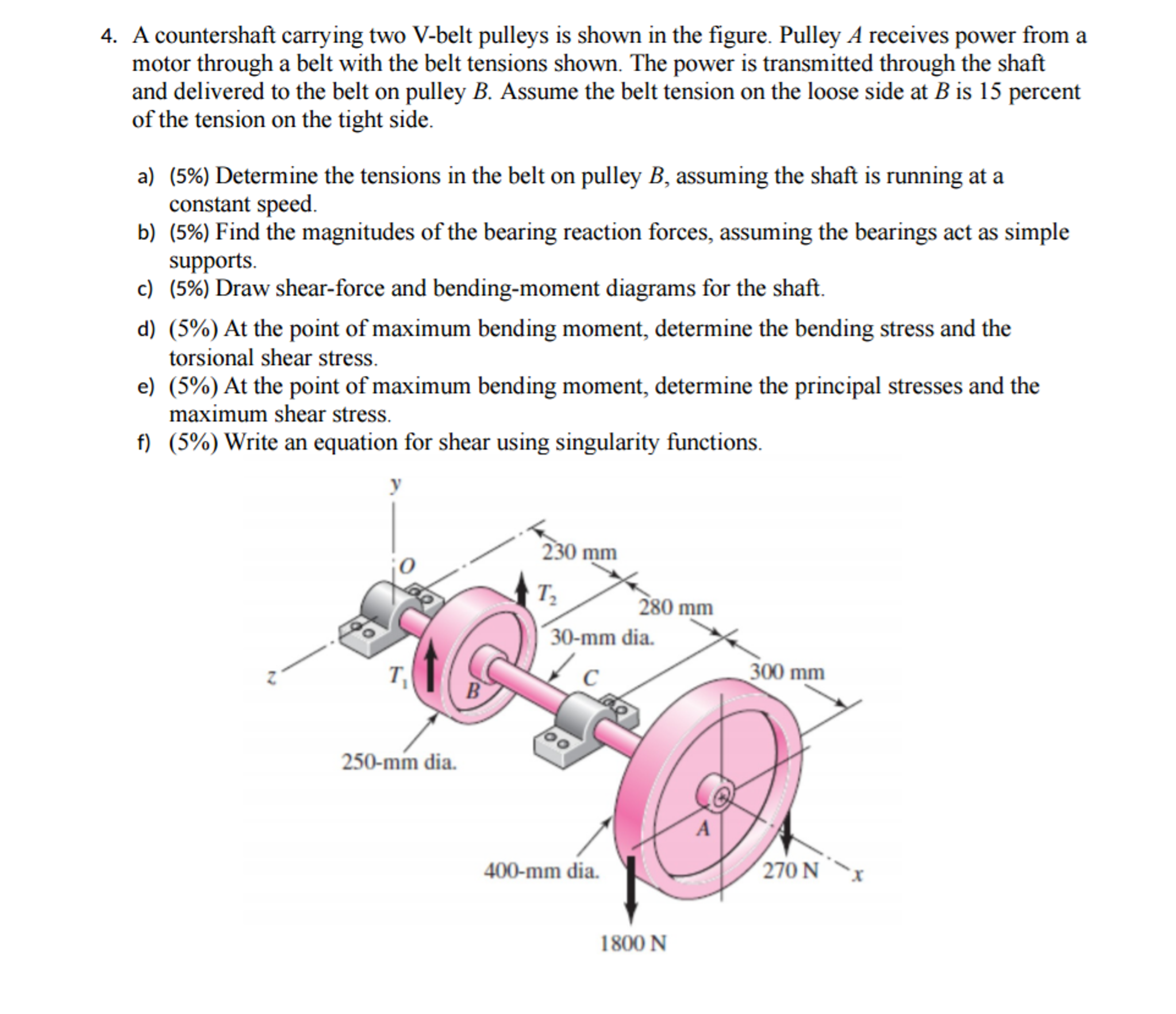 4. A countershaft carrying two V-belt pulleys is shown in the figure. Pulley $A$ receives power from a motor through a belt with the belt tensions shown. The power is transmitted through the shaft and delivered to the belt on pulley $B$. Assume the belt tension on the loose side at $B$ is 15 percent of the tension on the tight side.

a) (5%) Determine the tensions in the belt on pulley $B$, assuming the shaft is running at a constant speed.
b) (5%) Find the magnitudes of the bearing reaction forces, assuming the bearings act as simple supports.
c) (5%) Draw shear-force and bending-moment diagrams for the shaft.
d) (5%) At the point of maximum bending moment, determine the bending stress and the torsional shear stress.
e) (5%) At the point of maximum bending moment, determine the principal stresses and the maximum shear stress.
f) (5%) Write an equation for shear using singularity functions.

y
O
230 mm
$T_2$
280 mm
30-mm dia.
z
$T_1$
B
C
300 mm
250-mm dia.
A
400-mm dia.
270 N
x
1800 N