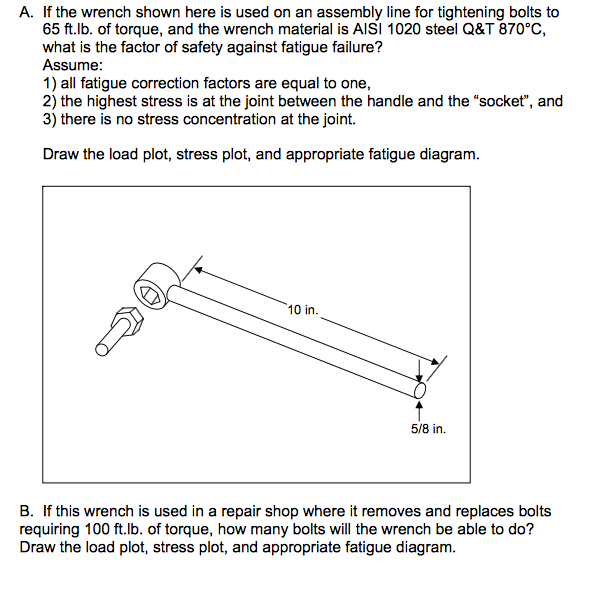 A. If the wrench shown here is used on an assembly line for tightening bolts to 65 ft.lb. of torque, and the wrench material is AISI 1020 steel Q&T 870°C, what is the factor of safety against fatigue failure?
Assume:
1) all fatigue correction factors are equal to one,
2) the highest stress is at the joint between the handle and the “socket”, and
3) there is no stress concentration at the joint.

Draw the load plot, stress plot, and appropriate fatigue diagram.

10 in.

5/8 in.

B. If this wrench is used in a repair shop where it removes and replaces bolts requiring 100 ft.lb. of torque, how many bolts will the wrench be able to do? Draw the load plot, stress plot, and appropriate fatigue diagram.