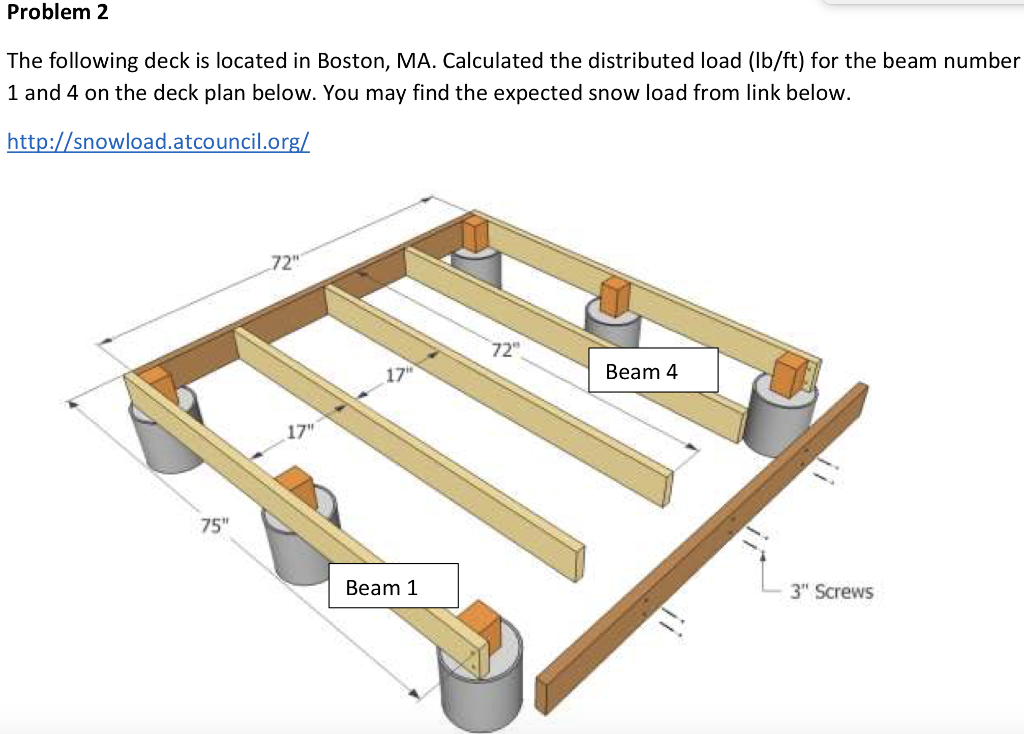 Problem 2

The following deck is located in Boston, MA. Calculated the distributed load (lb/ft) for the beam number 1 and 4 on the deck plan below. You may find the expected snow load from link below.

http://snowload.atcouncil.org/

72"
72"
17"
17"
75"
Beam 4
Beam 1
3" Screws