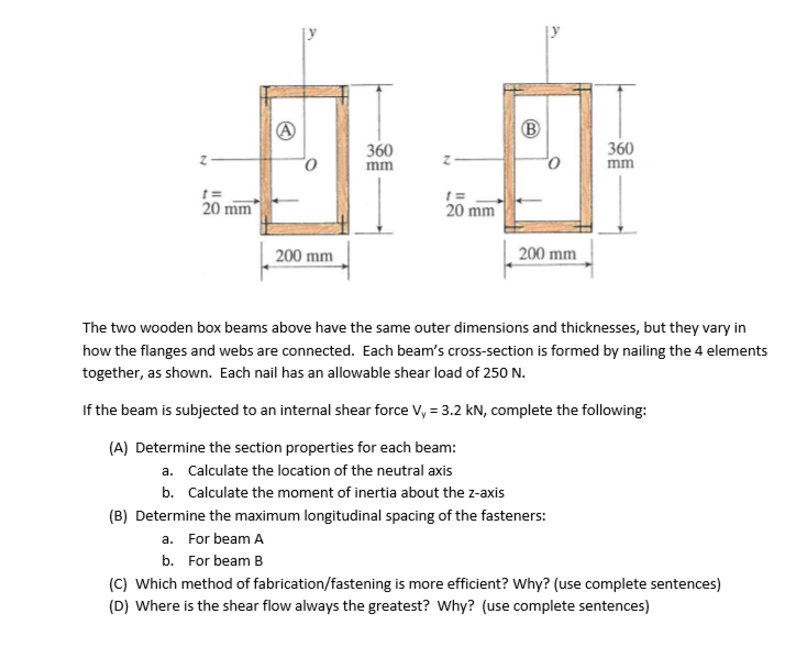 y

A

z

O

360 mm

t = 20 mm

200 mm

y

B

z

O

360 mm

t = 20 mm

200 mm

The two wooden box beams above have the same outer dimensions and thicknesses, but they vary in how the flanges and webs are connected. Each beam's cross-section is formed by nailing the 4 elements together, as shown. Each nail has an allowable shear load of 250 N.

If the beam is subjected to an internal shear force $V_y$ = 3.2 kN, complete the following:

(A) Determine the section properties for each beam:
a. Calculate the location of the neutral axis
b. Calculate the moment of inertia about the z-axis
(B) Determine the maximum longitudinal spacing of the fasteners:
a. For beam A
b. For beam B
(C) Which method of fabrication/fastening is more efficient? Why? (use complete sentences)
(D) Where is the shear flow always the greatest? Why? (use complete sentences)