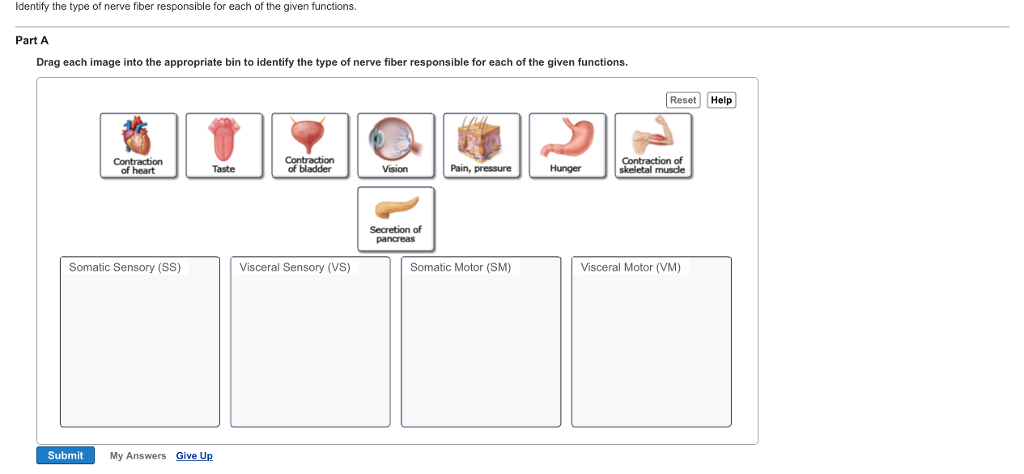 Identify the type of nerve fiber responsible for each of the given functions.

Part A

Drag each image into the appropriate bin to identify the type of nerve fiber responsible for each of the given functions.

Reset Help

Contraction of heart

Taste

Contraction of bladder

Vision

Pain, pressure

Hunger

Contraction of skeletal muscle

Secretion of pancreas

Somatic Sensory (SS)

Visceral Sensory (VS)

Somatic Motor (SM)

Visceral Motor (VM)

Submit My Answers Give Up