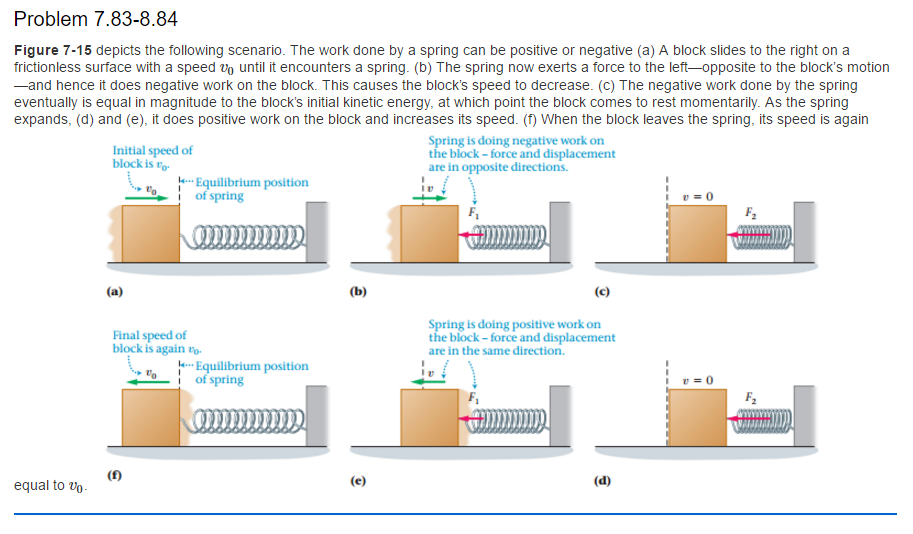 Problem 7.83-8.84

**Figure 7-15** depicts the following scenario. The work done by a spring can be positive or negative (a) A block slides to the right on a frictionless surface with a speed $v_0$ until it encounters a spring. (b) The spring now exerts a force to the left—opposite to the block's motion—and hence it does negative work on the block. This causes the block's speed to decrease. (c) The negative work done by the spring eventually is equal in magnitude to the block's initial kinetic energy, at which point the block comes to rest momentarily. As the spring expands, (d) and (e), it does positive work on the block and increases its speed. (f) When the block leaves the spring, its speed is again

Initial speed of block is $v_0$.

$v_0$

Equilibrium position of spring

(a)

Spring is doing negative work on the block – force and displacement are in opposite directions.

$v$

$F_1$

(b)

$v = 0$

$F_2$

(c)

Final speed of block is again $v_0$.

$v_0$

Equilibrium position of spring

(f)

Spring is doing positive work on the block – force and displacement are in the same direction.

$v$

$F_1$

(e)

$v = 0$

$F_2$

(d)

equal to $v_0$.