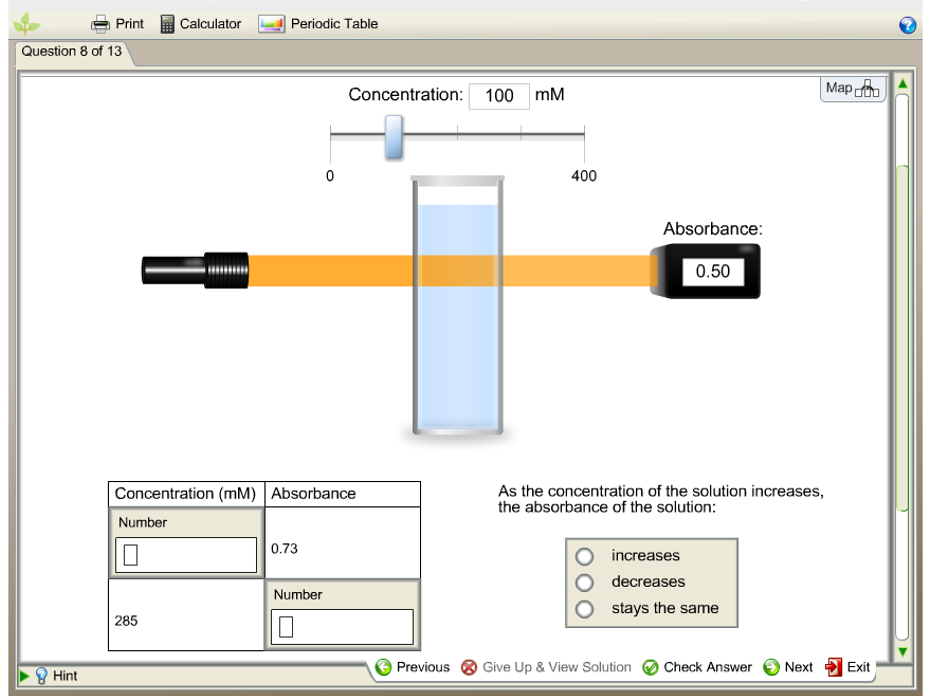 Print Calculator Periodic Table

Question 8 of 13

Map

Concentration: 100 mM

0 400

Absorbance:

0.50

| Concentration (mM) | Absorbance |
|---|---|
| Number | 0.73 |
| 285 | Number |

As the concentration of the solution increases, the absorbance of the solution:

increases
decreases
stays the same

Hint

Previous Give Up & View Solution Check Answer Next Exit