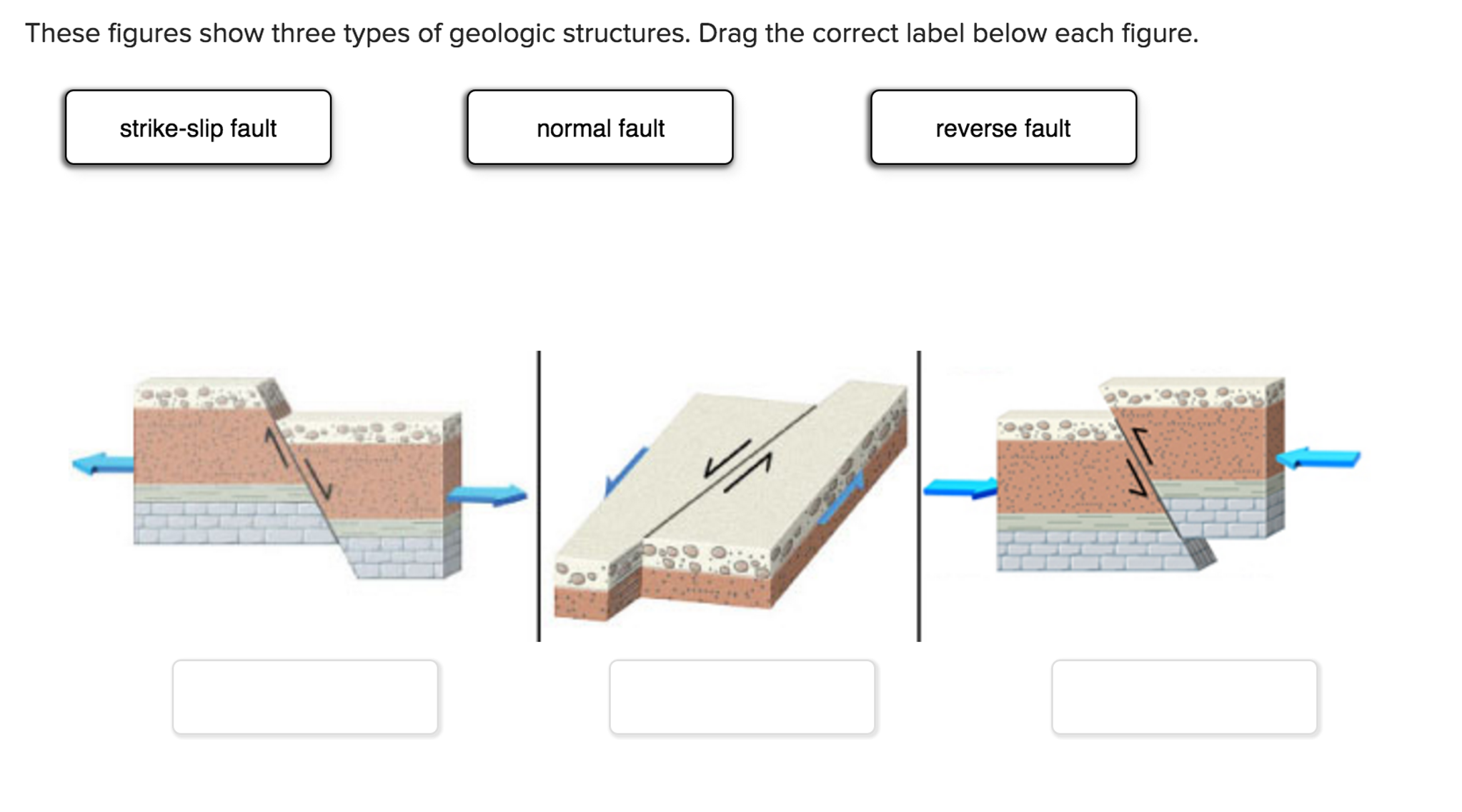 These figures show three types of geologic structures. Drag the correct label below each figure.

strike-slip fault

normal fault

reverse fault