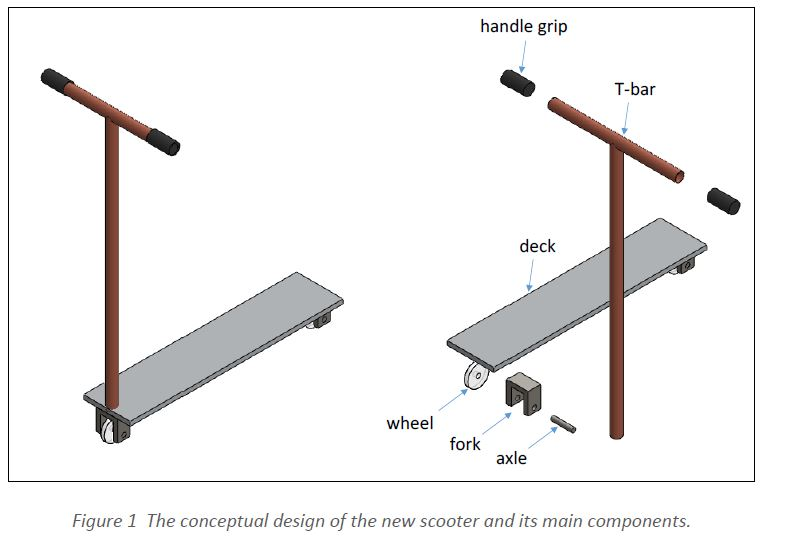 handle grip

T-bar

deck

wheel

fork

axle

Figure 1 The conceptual design of the new scooter and its main components.