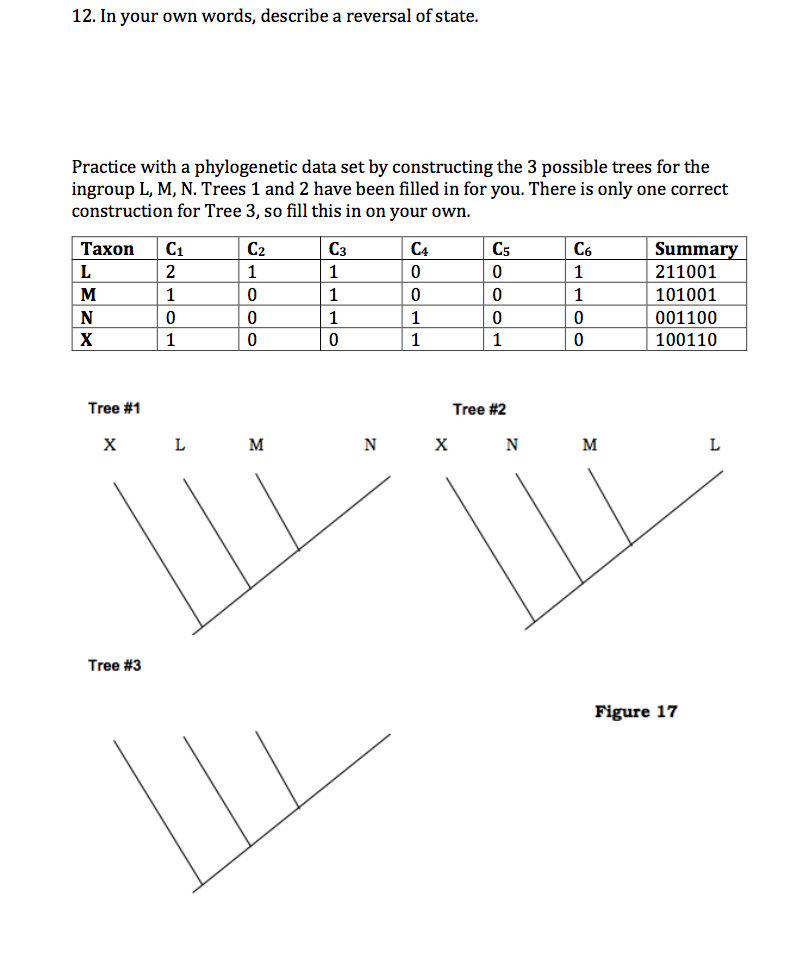 12. In your own words, describe a reversal of state.

Practice with a phylogenetic data set by constructing the 3 possible trees for the ingroup L, M, N. Trees 1 and 2 have been filled in for you. There is only one correct construction for Tree 3, so fill this in on your own.

| Taxon | $C_1$ | $C_2$ | $C_3$ | $C_4$ | $C_5$ | $C_6$ | Summary |
|---|---|---|---|---|---|---|---|
| L | 2 | 1 | 1 | 0 | 0 | 1 | 211001 |
| M | 1 | 0 | 1 | 0 | 0 | 1 | 101001 |
| N | 0 | 0 | 1 | 1 | 0 | 0 | 001100 |
| X | 1 | 0 | 0 | 1 | 1 | 0 | 100110 |

Tree #1

X L M N

Tree #2

X N M L

Tree #3

Figure 17