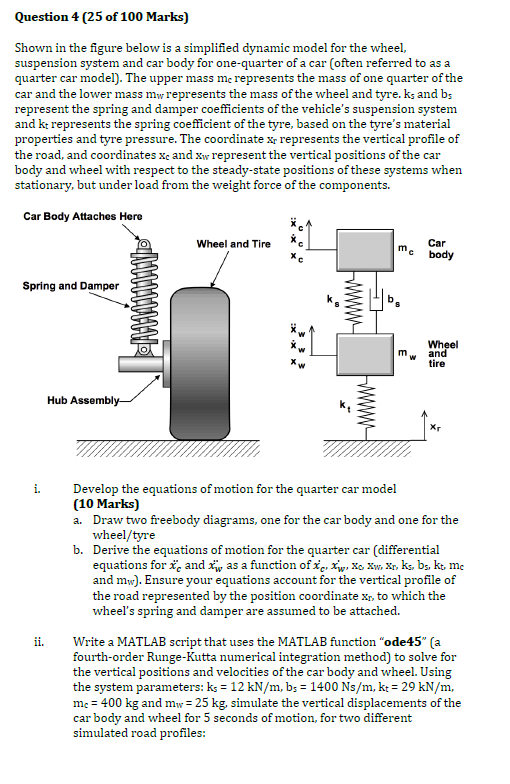 **Question 4 (25 of 100 Marks)**

Shown in the figure below is a simplified dynamic model for the wheel, suspension system and car body for one-quarter of a car (often referred to as a quarter car model). The upper mass $m_c$ represents the mass of one quarter of the car and the lower mass $m_w$ represents the mass of the wheel and tyre. $k_s$ and $b_s$ represent the spring and damper coefficients of the vehicle's suspension system and $k_t$ represents the spring coefficient of the tyre, based on the tyre's material properties and tyre pressure. The coordinate $x_r$ represents the vertical profile of the road, and coordinates $x_c$ and $x_w$ represent the vertical positions of the car body and wheel with respect to the steady-state positions of these systems when stationary, but under load from the weight force of the components.

Car Body Attaches Here

Wheel and Tire

Spring and Damper

Hub Assembly

$\ddot{x}_c$
$\dot{x}_c$
$x_c$

$m_c$

Car body

$k_s$

$b_s$

$\ddot{x}_w$
$\dot{x}_w$
$x_w$

$m_w$

Wheel and tire

$k_t$

$x_r$

i. Develop the equations of motion for the quarter car model **(10 Marks)**

a. Draw two freebody diagrams, one for the car body and one for the wheel/tyre

b. Derive the equations of motion for the quarter car (differential equations for $\ddot{x}_c$ and $\ddot{x}_w$ as a function of $\dot{x}_c$, $\dot{x}_w$, $x_c$, $x_w$, $x_r$, $k_s$, $b_s$, $k_t$, $m_c$ and $m_w$). Ensure your equations account for the vertical profile of the road represented by the position coordinate $x_r$, to which the wheel's spring and damper are assumed to be attached.

ii. Write a MATLAB script that uses the MATLAB function "**ode45**" (a fourth-order Runge-Kutta numerical integration method) to solve for the vertical positions and velocities of the car body and wheel. Using the system parameters: $k_s$ = 12 kN/m, $b_s$ = 1400 Ns/m, $k_t$ = 29 kN/m, $m_c$ = 400 kg and $m_w$ = 25 kg, simulate the vertical displacements of the car body and wheel for 5 seconds of motion, for two different simulated road profiles: