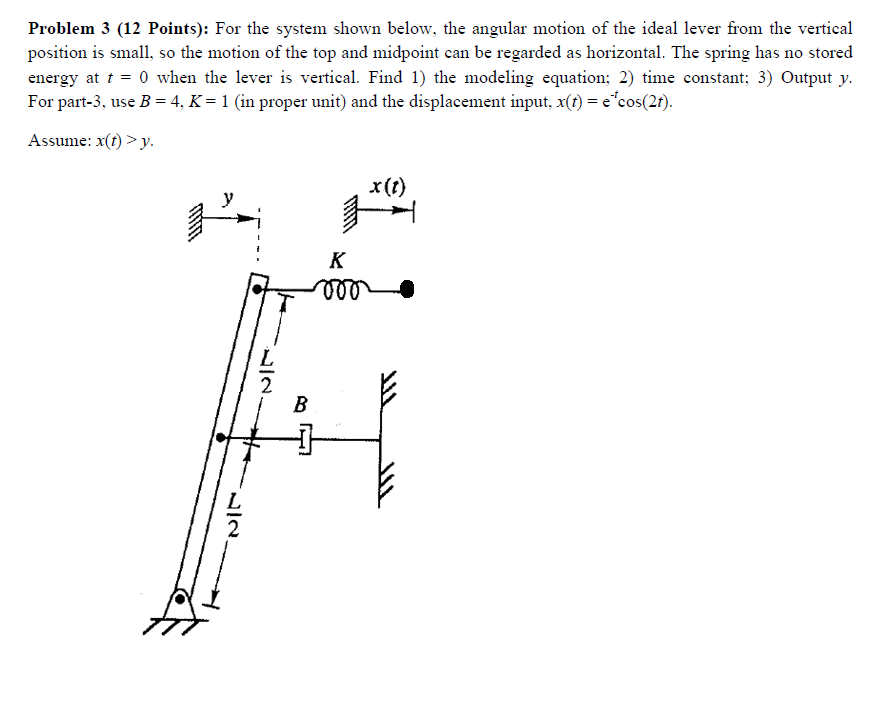 **Problem 3 (12 Points):** For the system shown below, the angular motion of the ideal lever from the vertical position is small, so the motion of the top and midpoint can be regarded as horizontal. The spring has no stored energy at $t = 0$ when the lever is vertical. Find 1) the modeling equation; 2) time constant; 3) Output $y$. For part-3, use $B = 4$, $K = 1$ (in proper unit) and the displacement input, $x(t) = e^{-t}\cos(2t)$.

Assume: $x(t) > y$.

$y$

$x(t)$

$K$

$\frac{L}{2}$

$B$

$\frac{L}{2}$