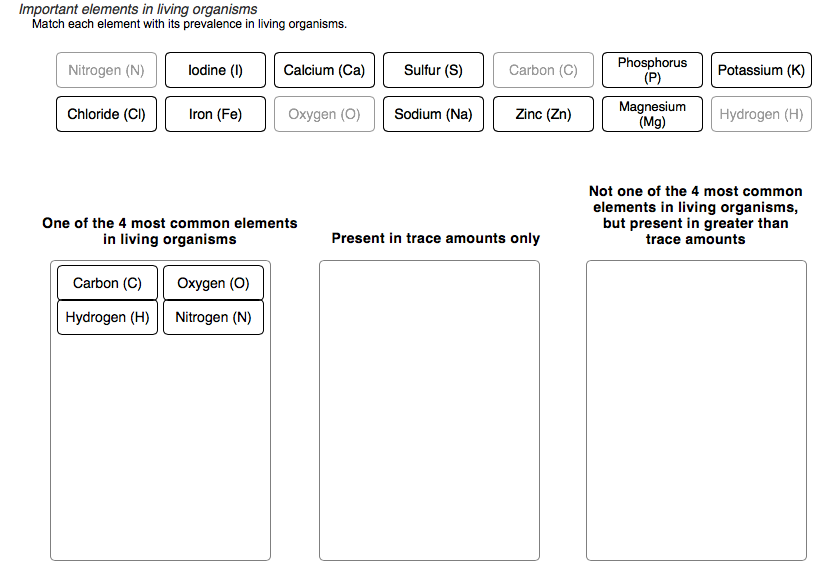 Important elements in living organisms
Match each element with its prevalence in living organisms.

Nitrogen (N)
Iodine (I)
Calcium (Ca)
Sulfur (S)
Carbon (C)
Phosphorus (P)
Potassium (K)
Chloride (Cl)
Iron (Fe)
Oxygen (O)
Sodium (Na)
Zinc (Zn)
Magnesium (Mg)
Hydrogen (H)

One of the 4 most common elements in living organisms

Carbon (C)
Oxygen (O)
Hydrogen (H)
Nitrogen (N)

Present in trace amounts only

Not one of the 4 most common elements in living organisms, but present in greater than trace amounts