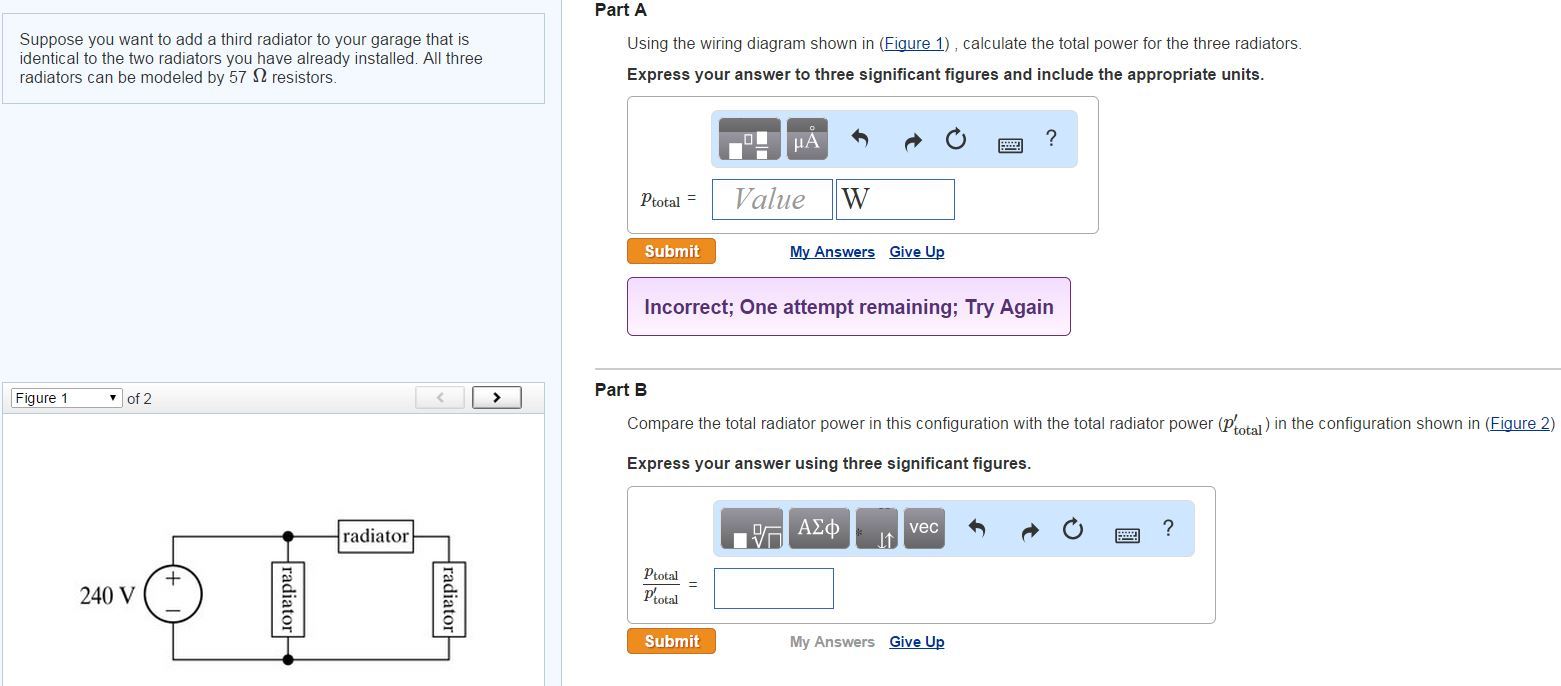 Suppose you want to add a third radiator to your garage that is identical to the two radiators you have already installed. All three radiators can be modeled by 57 $\Omega$ resistors.

Figure 1 of 2

240 V
+
−
radiator
radiator
radiator

Part A

Using the wiring diagram shown in (Figure 1) , calculate the total power for the three radiators.

Express your answer to three significant figures and include the appropriate units.

μÅ ?

$p_{total}$ = Value W

Submit My Answers Give Up

Incorrect; One attempt remaining; Try Again

Part B

Compare the total radiator power in this configuration with the total radiator power ($p'_{total}$) in the configuration shown in (Figure 2)

Express your answer using three significant figures.

ΑΣφ vec ?

$\frac{p_{total}}{p'_{total}}$ =

Submit My Answers Give Up